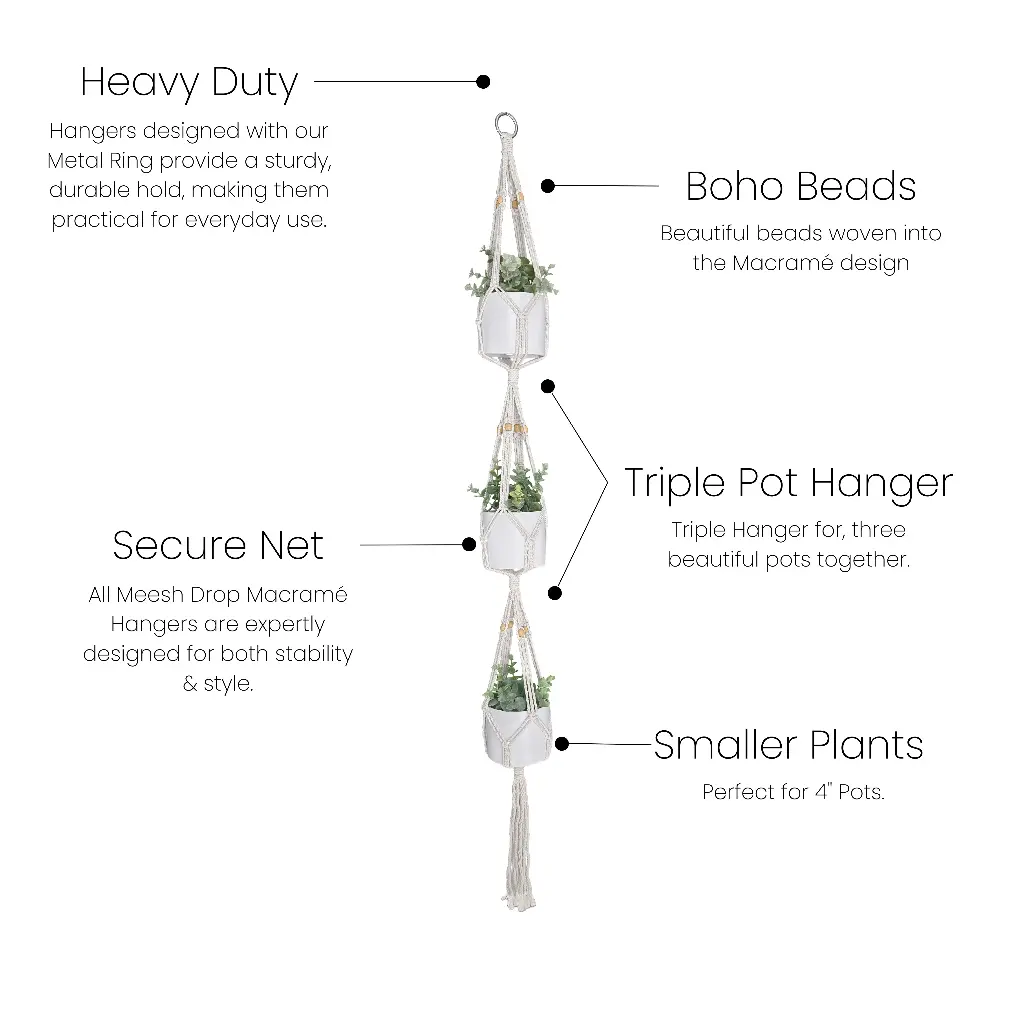 Heavy Duty

Hangers designed with our Metal Ring provide a sturdy, durable hold, making them practical for everyday use.

Boho Beads

Beautiful beads woven into the Macramé design

Triple Pot Hanger

Triple Hanger for, three beautiful pots together.

Secure Net

All Meesh Drop Macramé Hangers are expertly designed for both stability & style.

Smaller Plants

Perfect for 4" Pots.